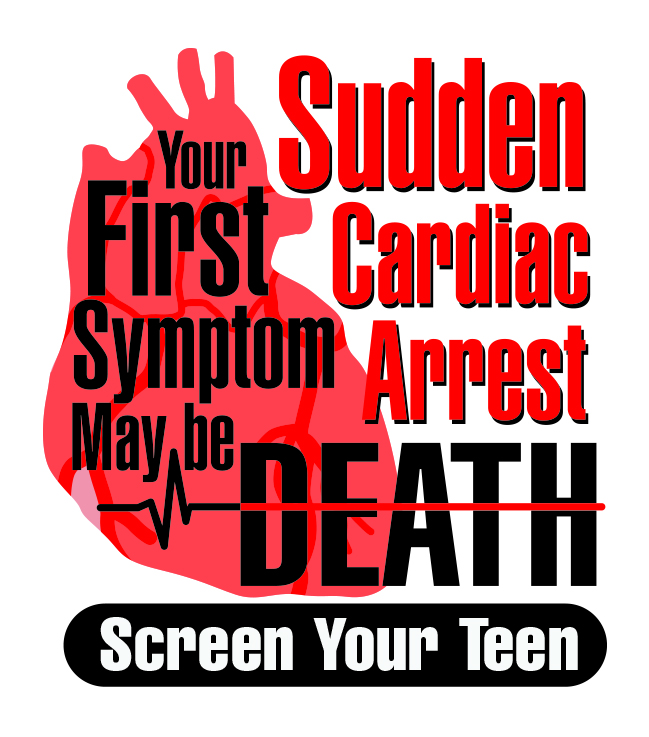 Sudden Cardiac Arrest

Your First Symptom May be DEATH

Screen Your Teen